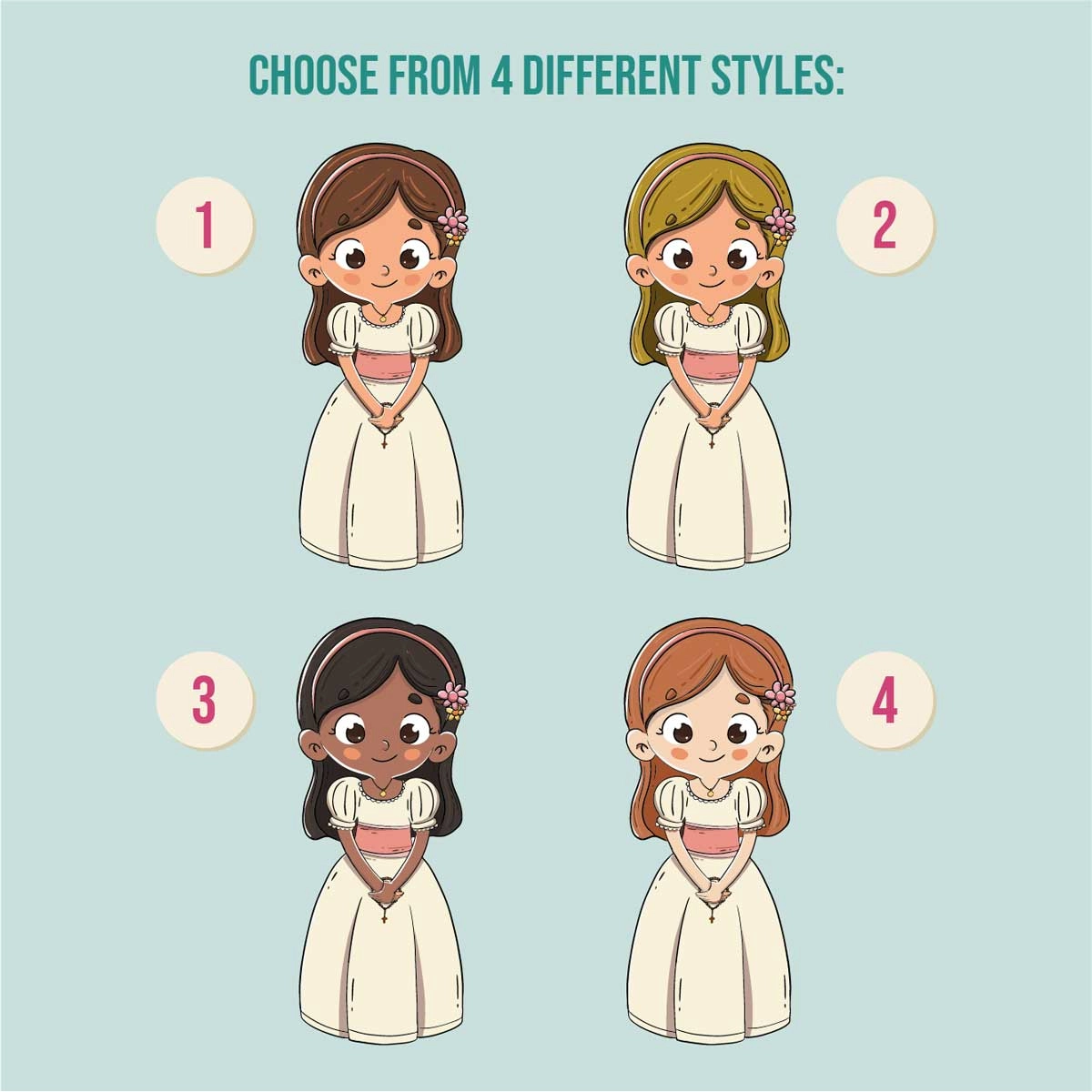 CHOOSE FROM 4 DIFFERENT STYLES:

1

2

3

4