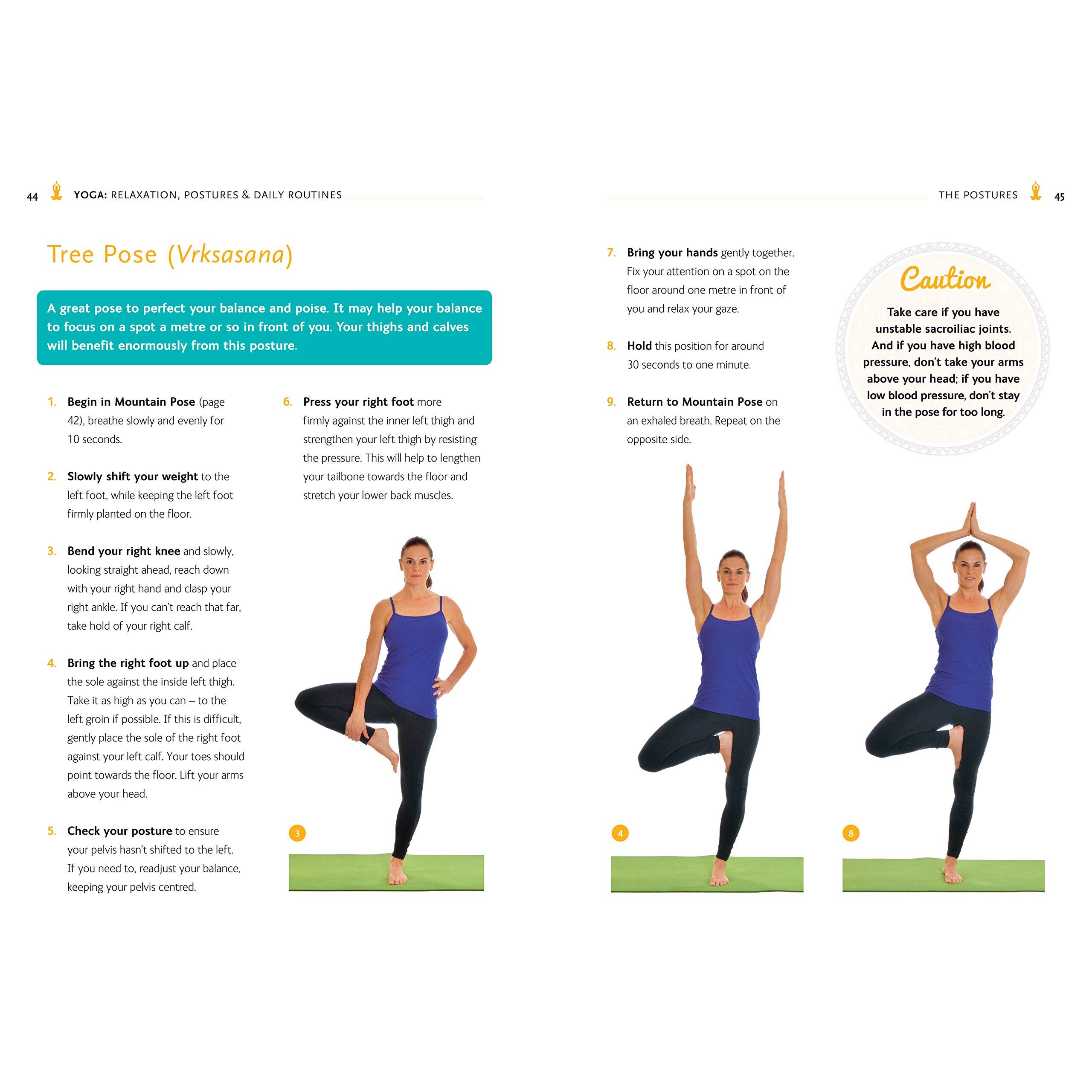 44 YOGA: RELAXATION, POSTURES & DAILY ROUTINES

Tree Pose (Vrksasana)

A great pose to perfect your balance and poise. It may help your balance to focus on a spot a metre or so in front of you. Your thighs and calves will benefit enormously from this posture.

1. Begin in Mountain Pose (page 42), breathe slowly and evenly for 10 seconds.

2. Slowly shift your weight to the left foot, while keeping the left foot firmly planted on the floor.

3. Bend your right knee and slowly, looking straight ahead, reach down with your right hand and clasp your right ankle. If you can't reach that far, take hold of your right calf.

4. Bring the right foot up and place the sole against the inside left thigh. Take it as high as you can – to the left groin if possible. If this is difficult, gently place the sole of the right foot against your left calf. Your toes should point towards the floor. Lift your arms above your head.

5. Check your posture to ensure your pelvis hasn't shifted to the left. If you need to, readjust your balance, keeping your pelvis centred.

6. Press your right foot more firmly against the inner left thigh and strengthen your left thigh by resisting the pressure. This will help to lengthen your tailbone towards the floor and stretch your lower back muscles.

3

THE POSTURES 45

7. Bring your hands gently together. Fix your attention on a spot on the floor around one metre in front of you and relax your gaze.

8. Hold this position for around 30 seconds to one minute.

9. Return to Mountain Pose on an exhaled breath. Repeat on the opposite side.

Caution

Take care if you have unstable sacroiliac joints. And if you have high blood pressure, don't take your arms above your head; if you have low blood pressure, don't stay in the pose for too long.

4

8